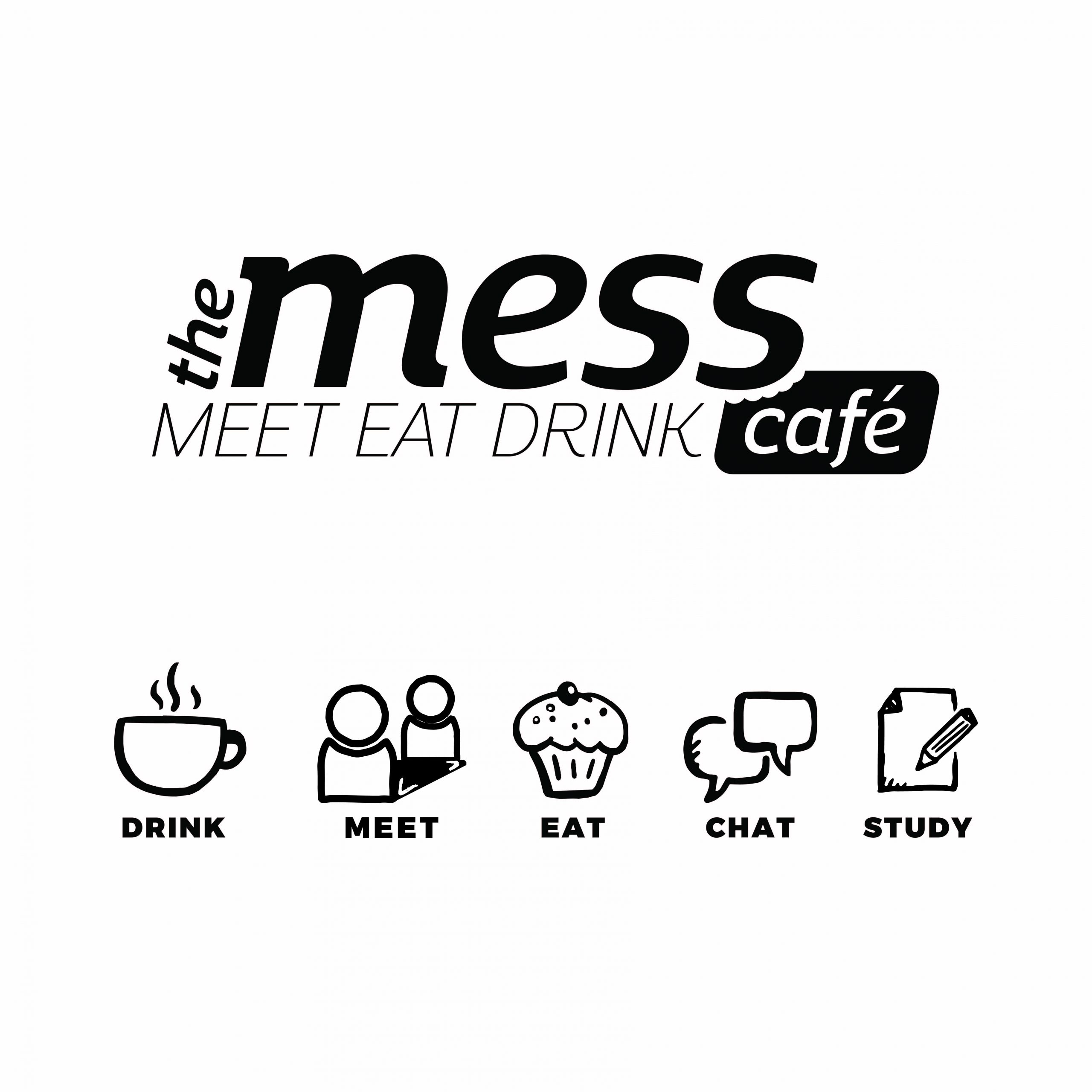 the mess
MEET EAT DRINK café

DRINK MEET EAT CHAT STUDY