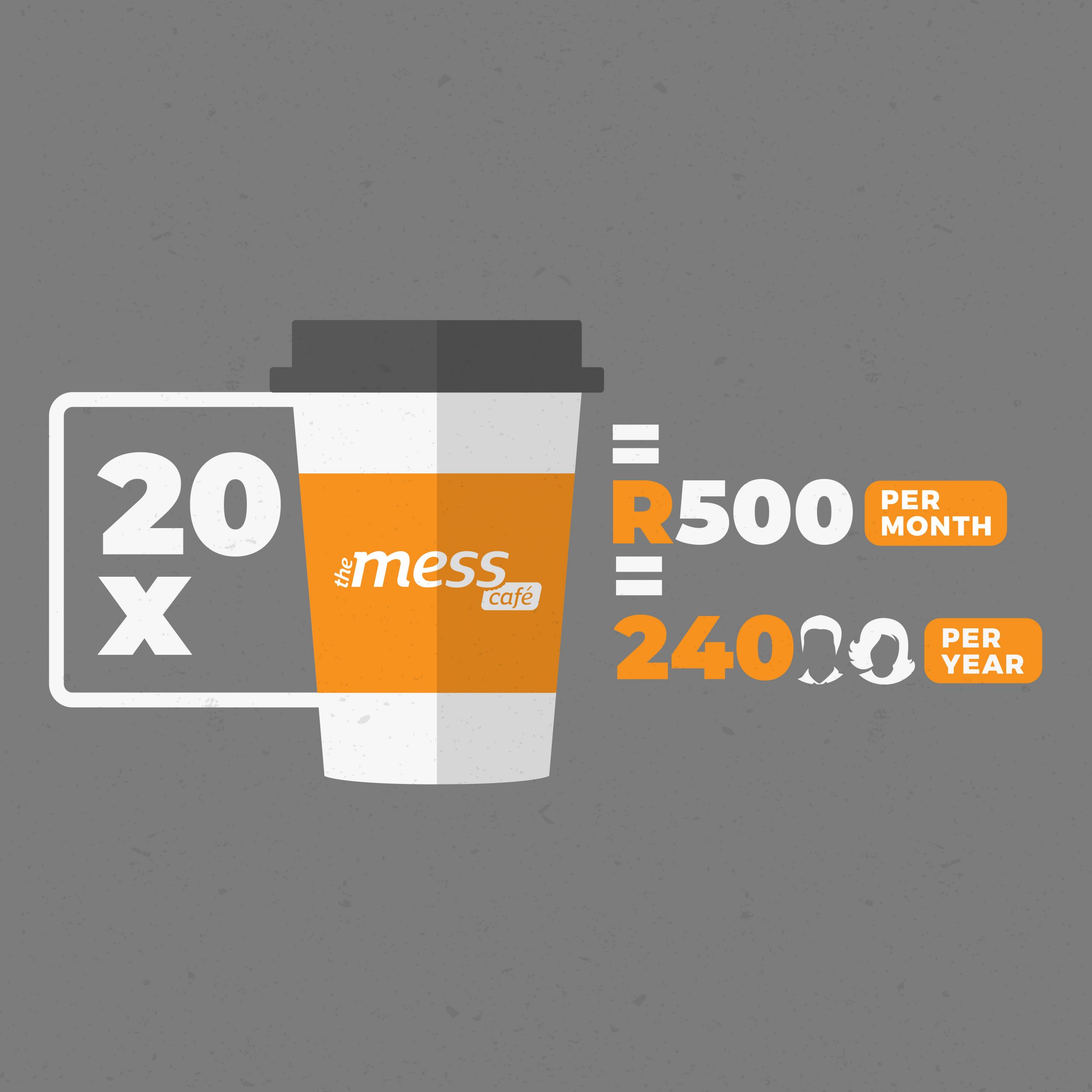 20
x

the mess café

=
R500 PER MONTH
=
240 PER YEAR