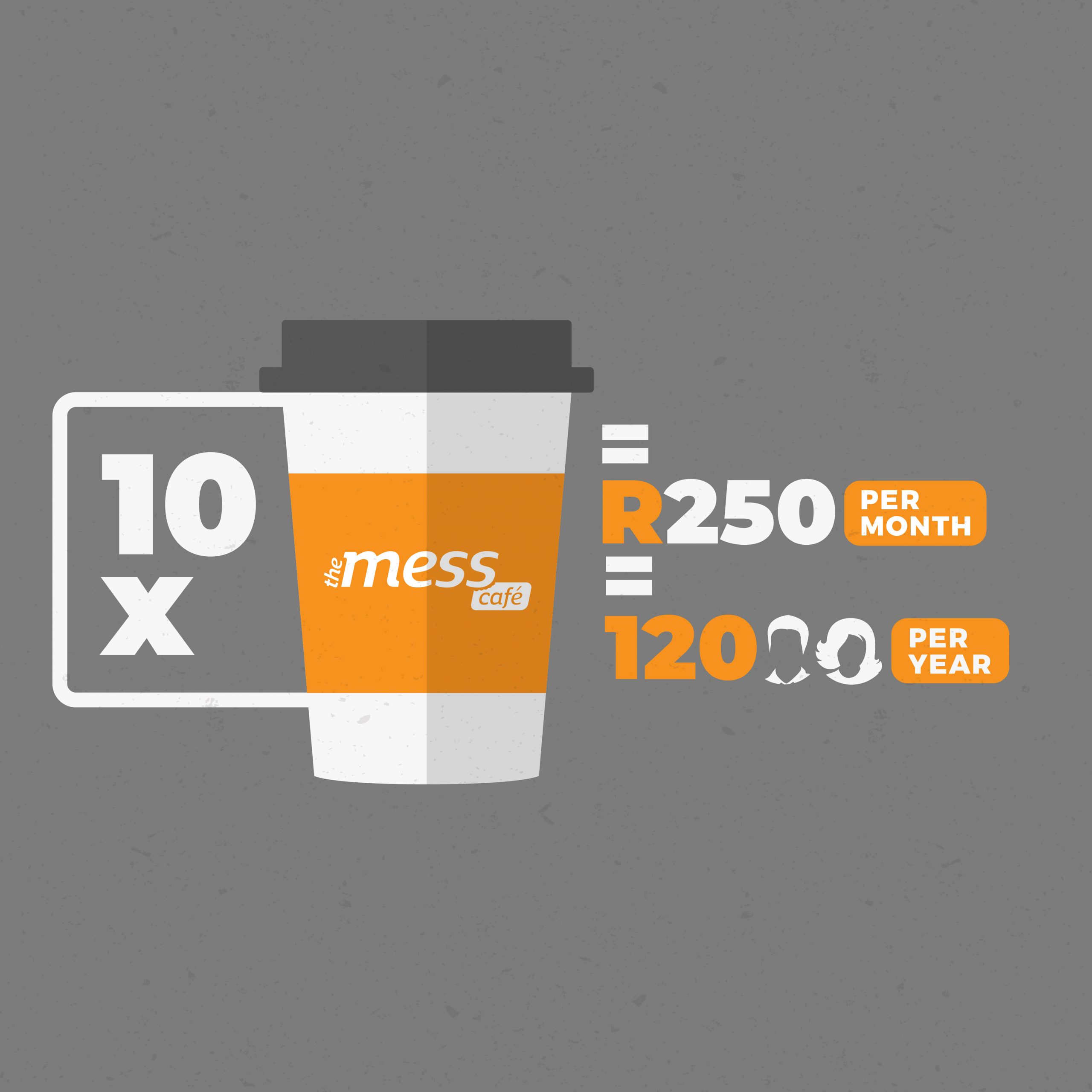 10
x

the mess café

=
R250 PER MONTH
=
120 PER YEAR