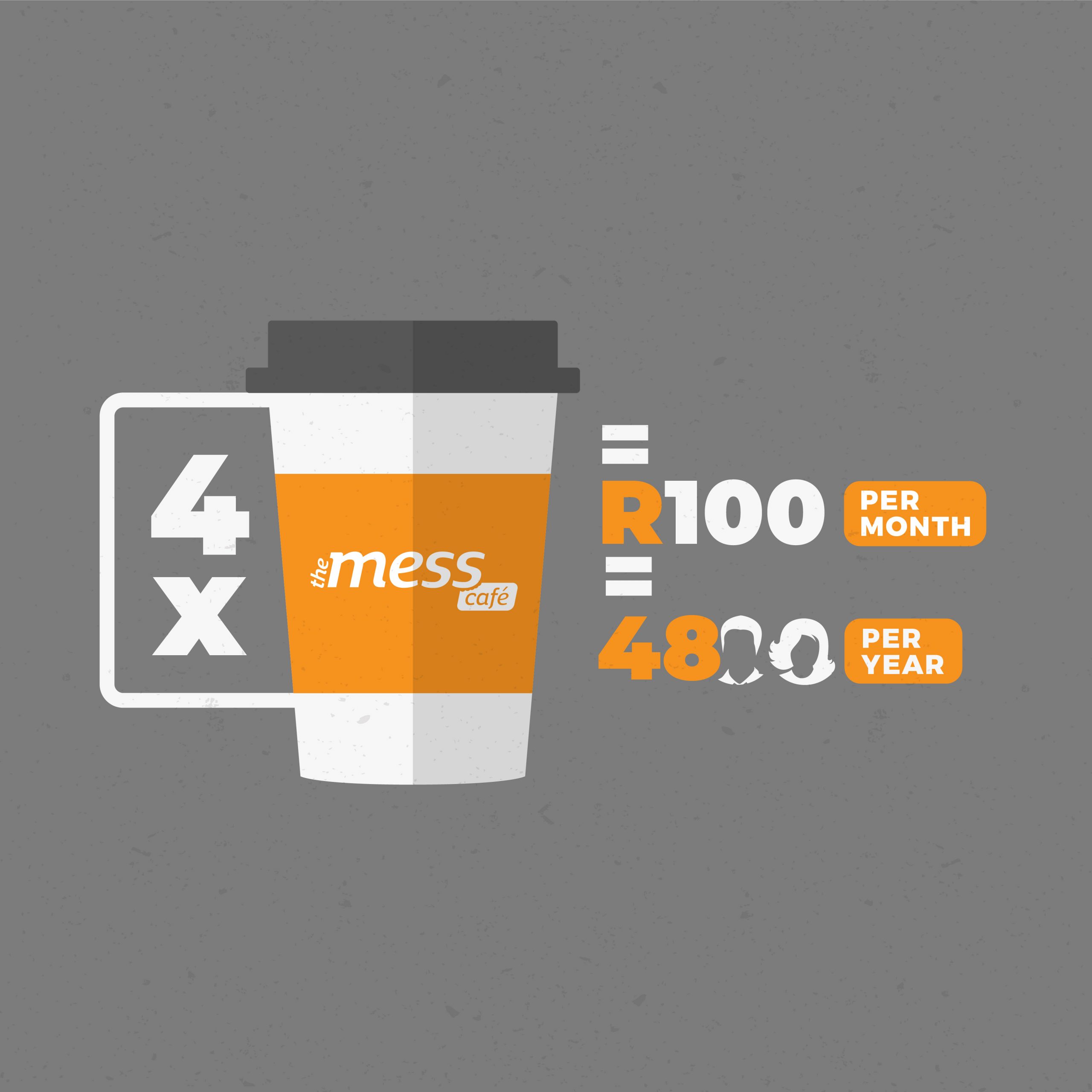 4 x

the mess café

=

R100 PER MONTH

=

48 PER YEAR