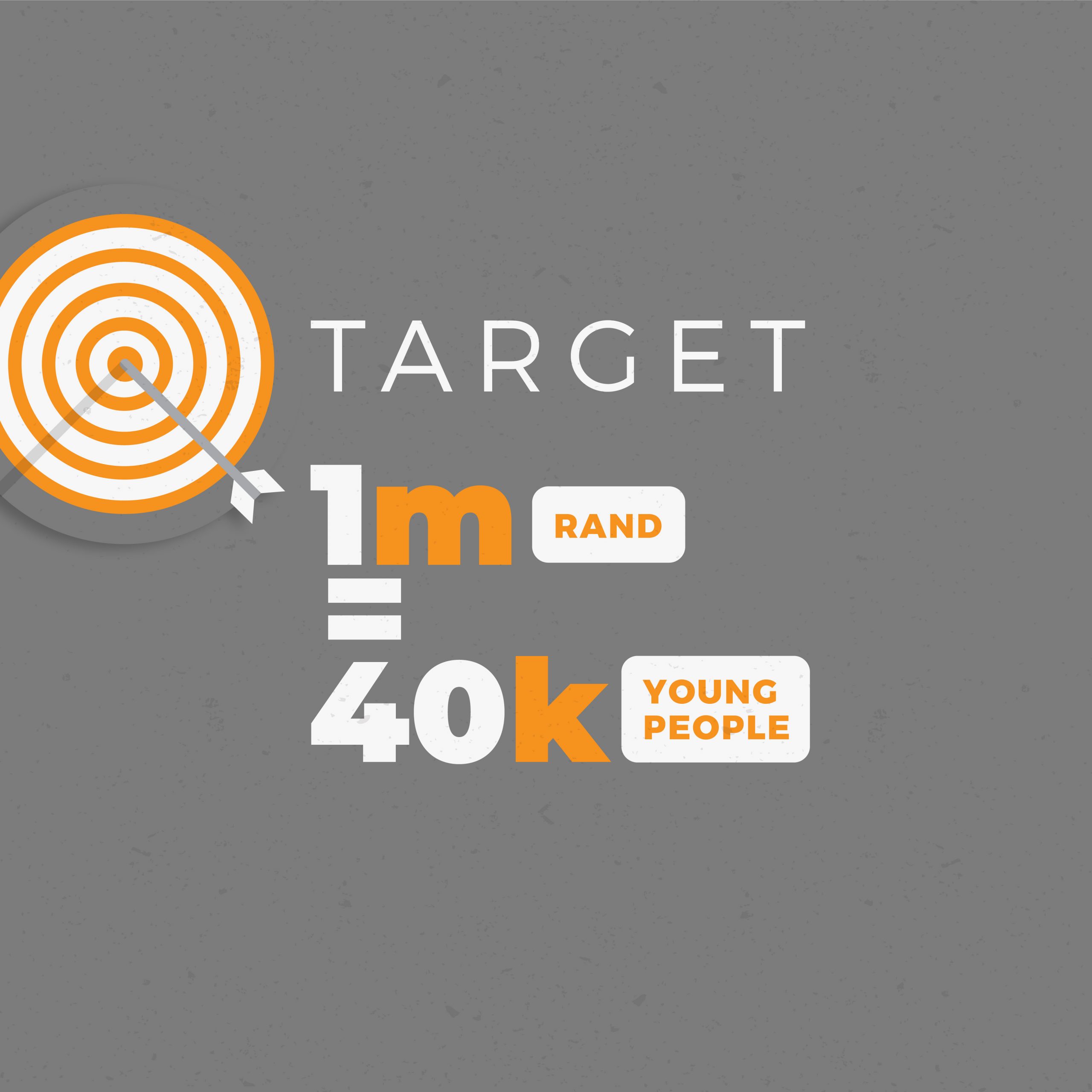 TARGET

1m RAND

=

40k YOUNG PEOPLE